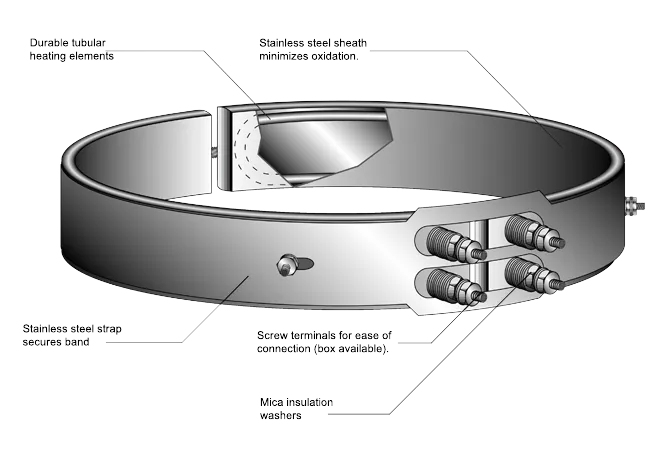 Durable tubular heating elements

Stainless steel sheath minimizes oxidation.

Stainless steel strap secures band

Screw terminals for ease of connection (box available).

Mica insulation washers